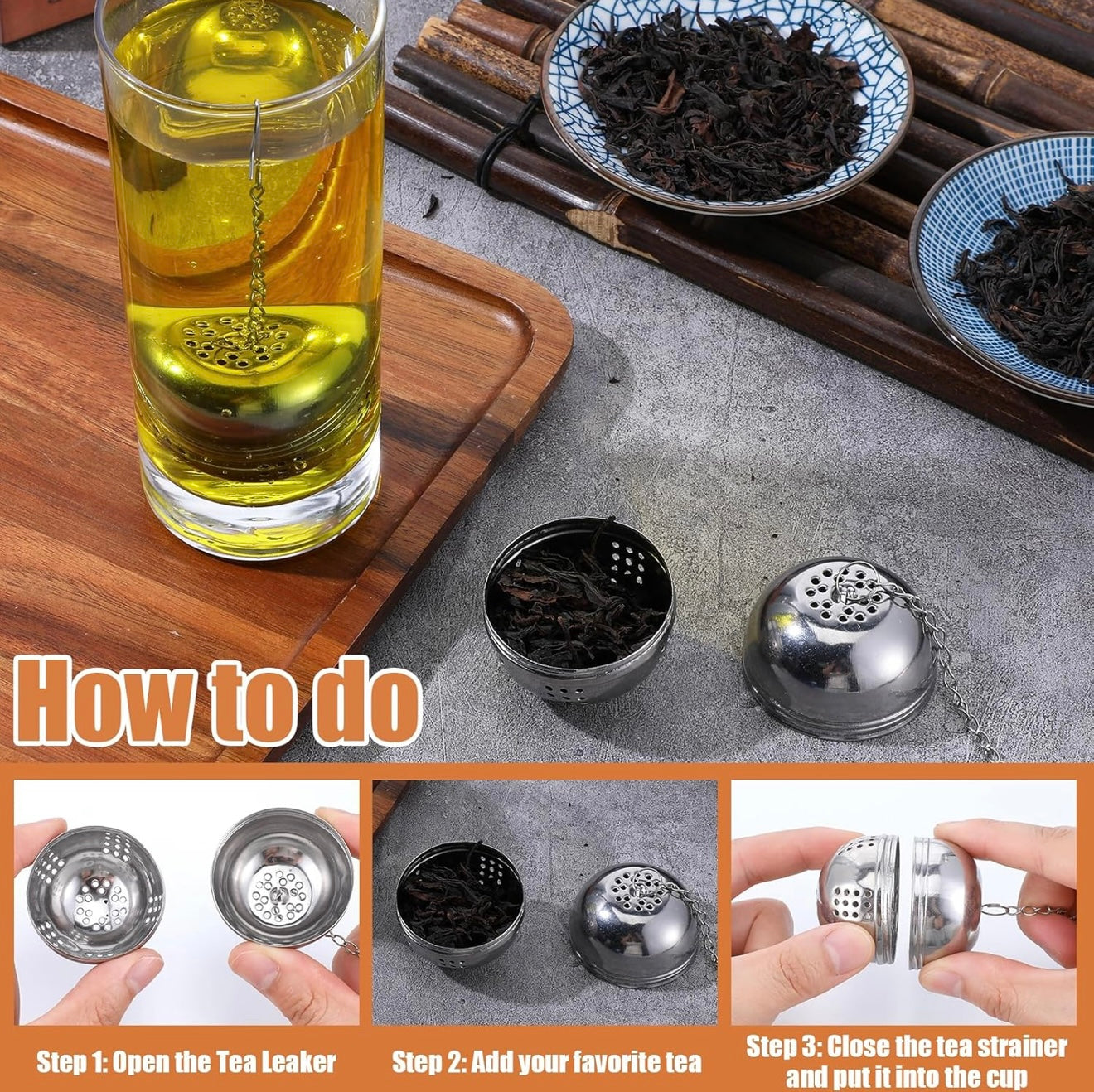 How to do

Step 1: Open the Tea Leaker

Step 2: Add your favorite tea

Step 3: Close the tea strainer and put it into the cup